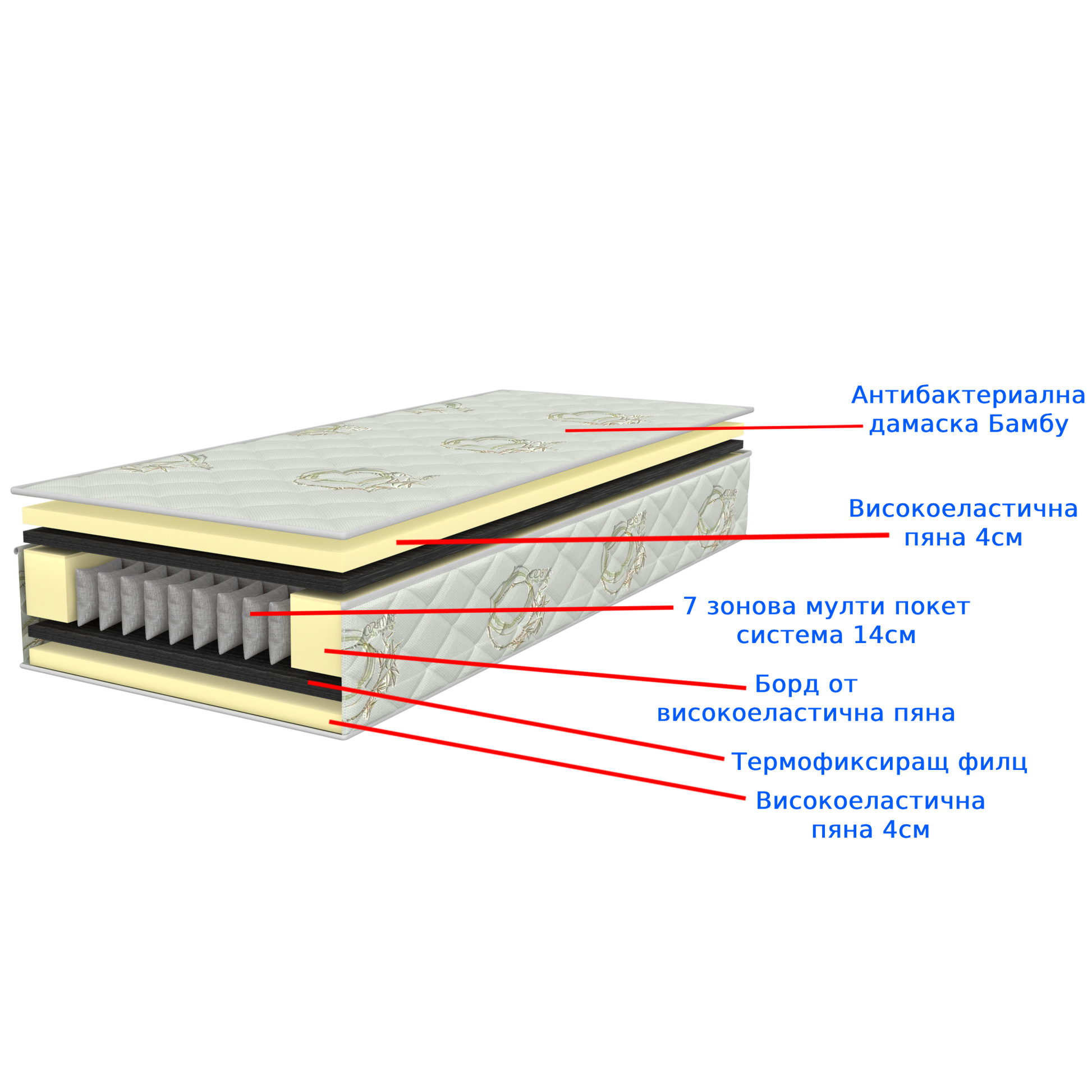 Антибактериална дамаска Бамбу

Високоеластична пяна 4см

7 зонова мулти покет система 14см

Борд от високоеластична пяна

Термофиксиращ филц

Високоеластична пяна 4см