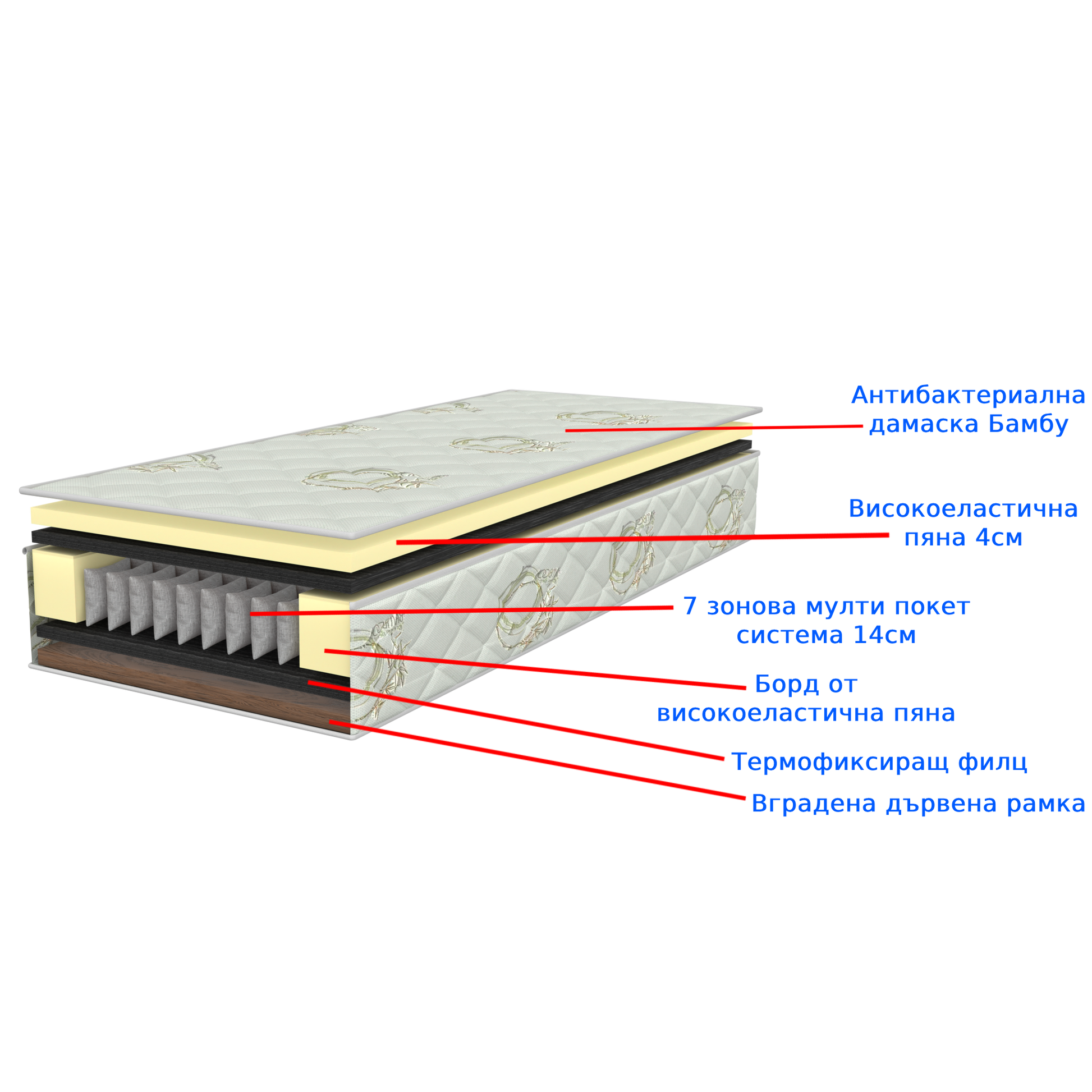 Антибактериална дамаска Бамбу

Високоеластична пяна 4см

7 зонова мулти покет система 14см

Борд от високоеластична пяна

Термофиксиращ филц

Вградена дървена рамка